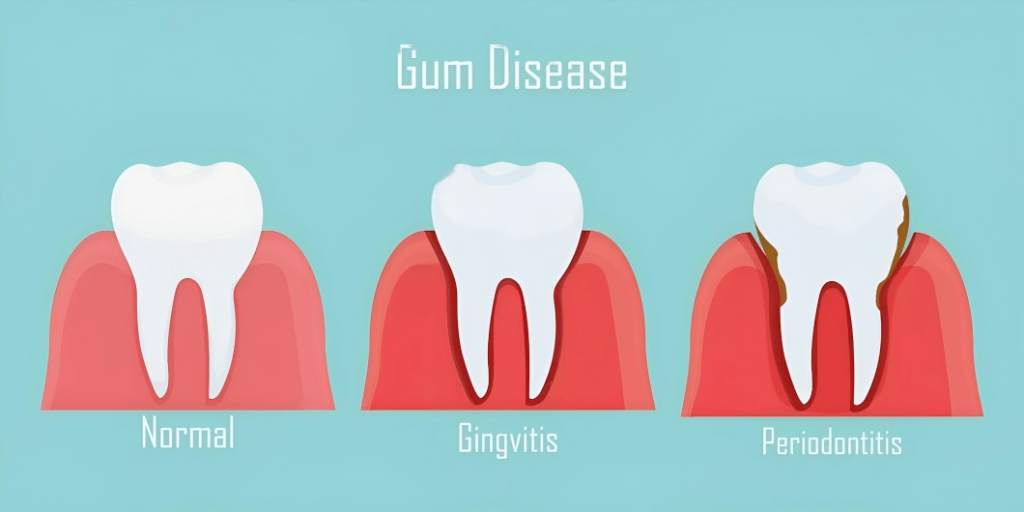 Gum Disease

Normal

Gingvitis

Periodontitis